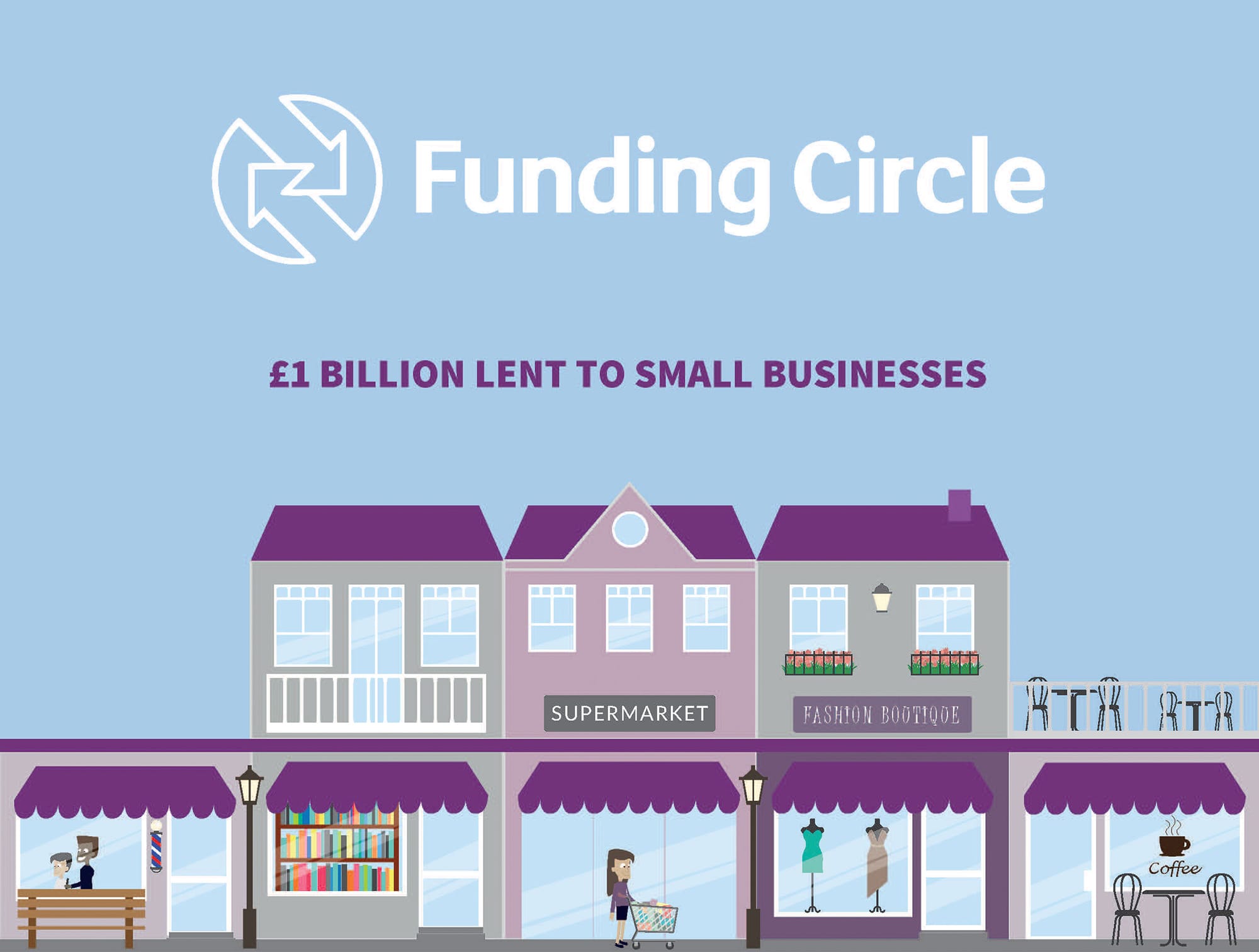 Funding Circle

£1 BILLION LENT TO SMALL BUSINESSES

SUPERMARKET

FASHION BOUTIQUE

Coffee